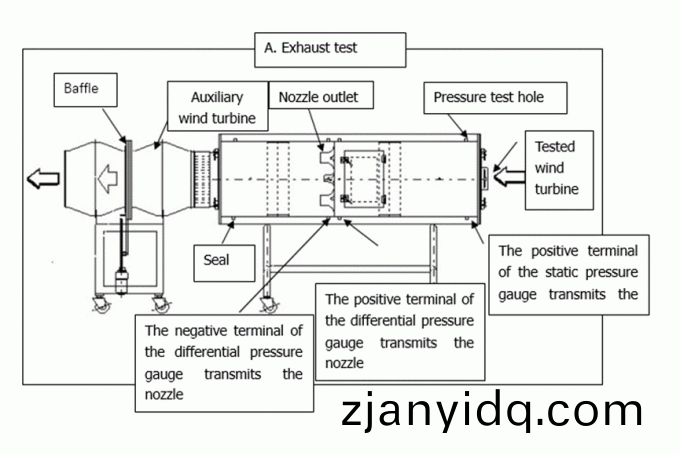 A. Exhaust test

Baffle

Auxiliary wind turbine

Nozzle outlet

Pressure test hole

Tested wind turbine

Seal

The positive terminal of the static pressure gauge transmits the

The positive terminal of the differential pressure gauge transmits the nozzle

The negative terminal of the differential pressure gauge transmits the nozzle

zjanyidq.com